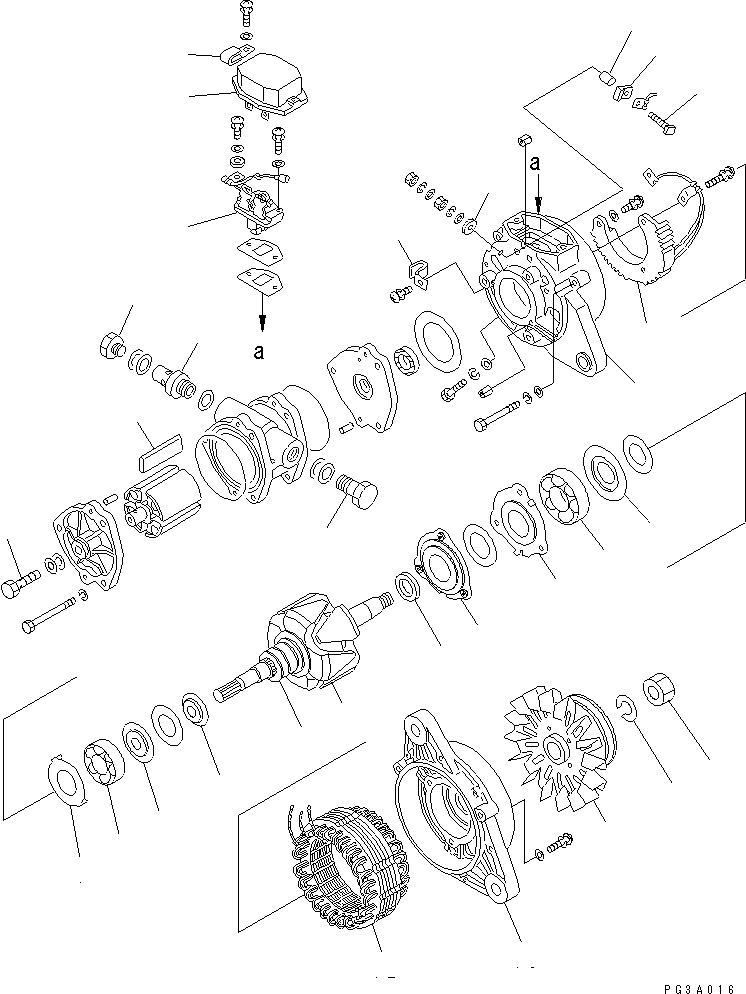 a

a

PG3A016