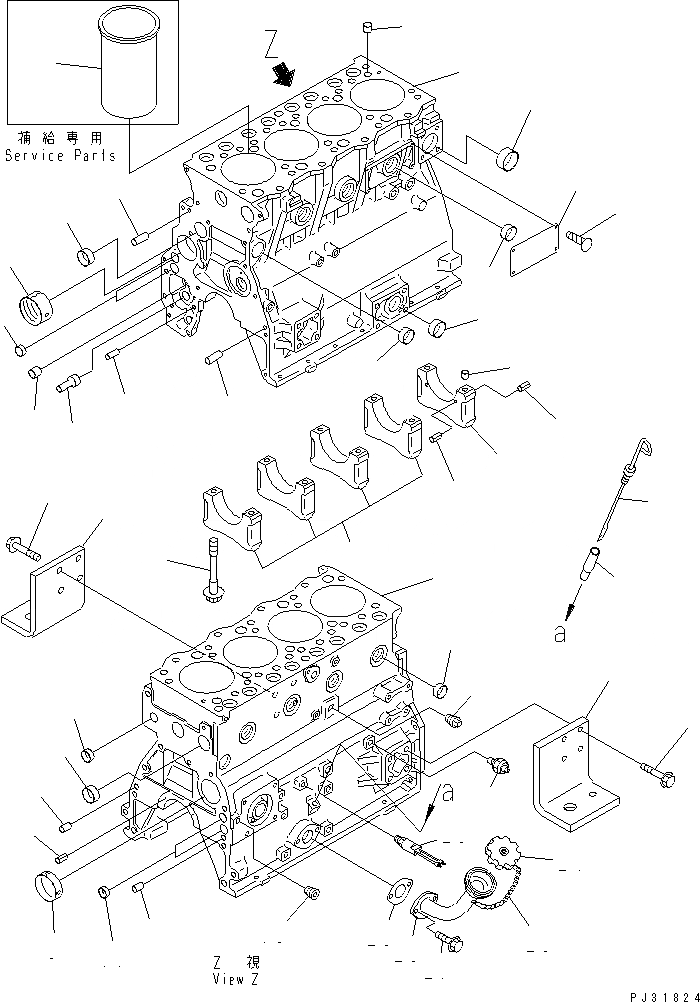 補給専用
Service Parts

Z

a

a

Z 視
View Z

PJ31824