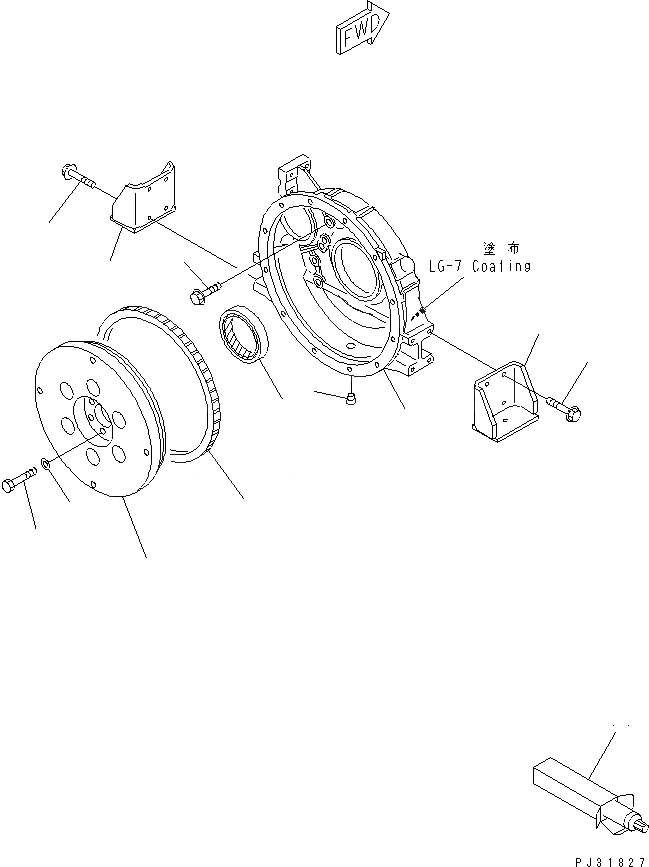 FWD

塗布
LG-7 Coating

PJ31827