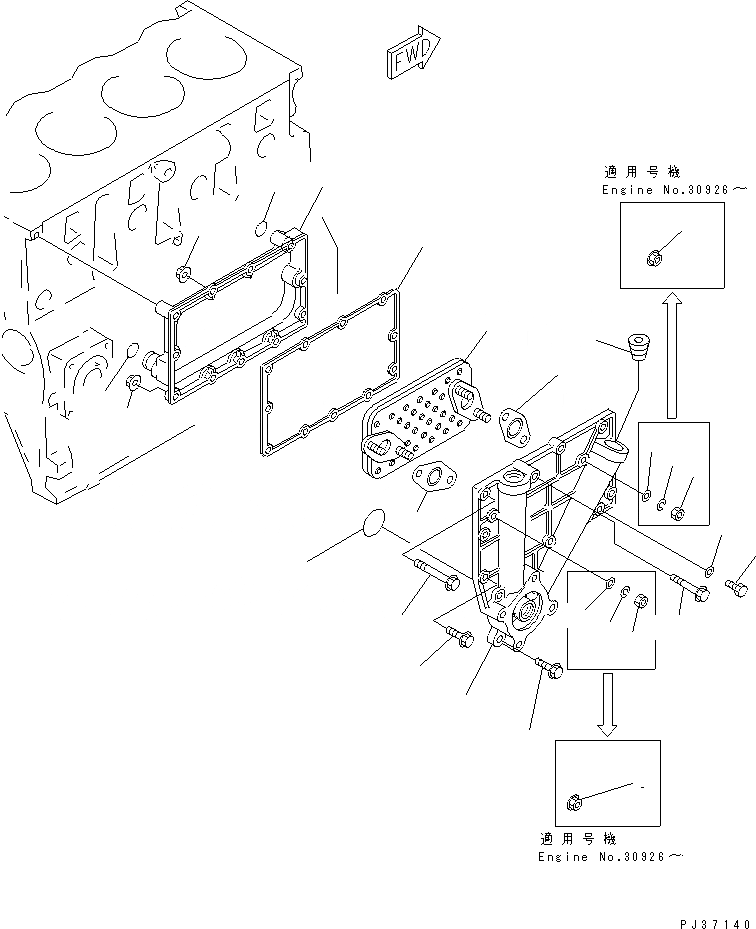 FWD

適用号機
Engine No.30926～

適用号機
Engine No.30926～

PJ37140