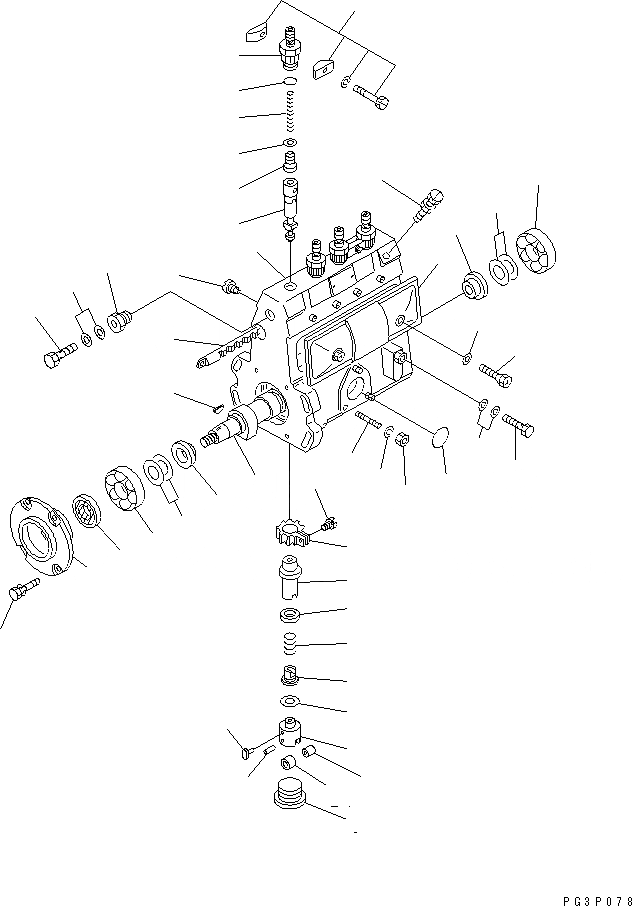 PG3P078