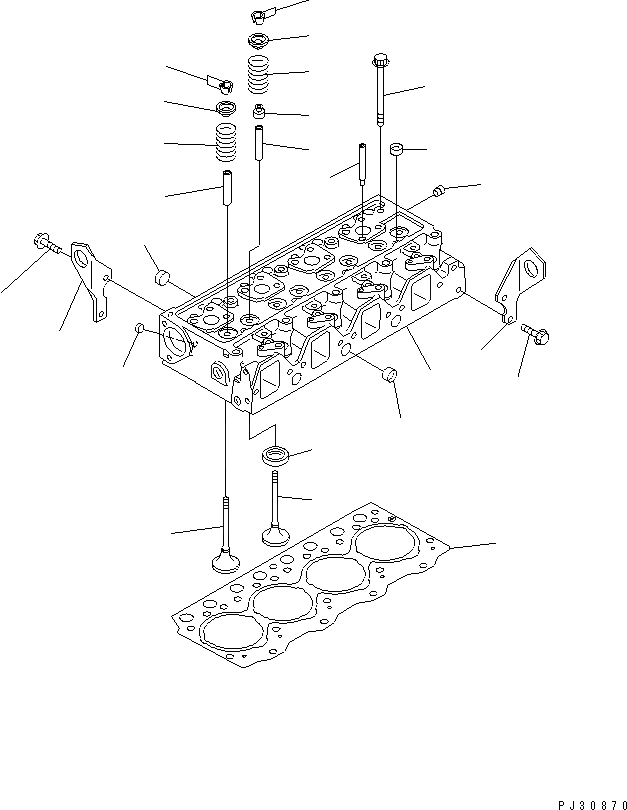 PJ30870