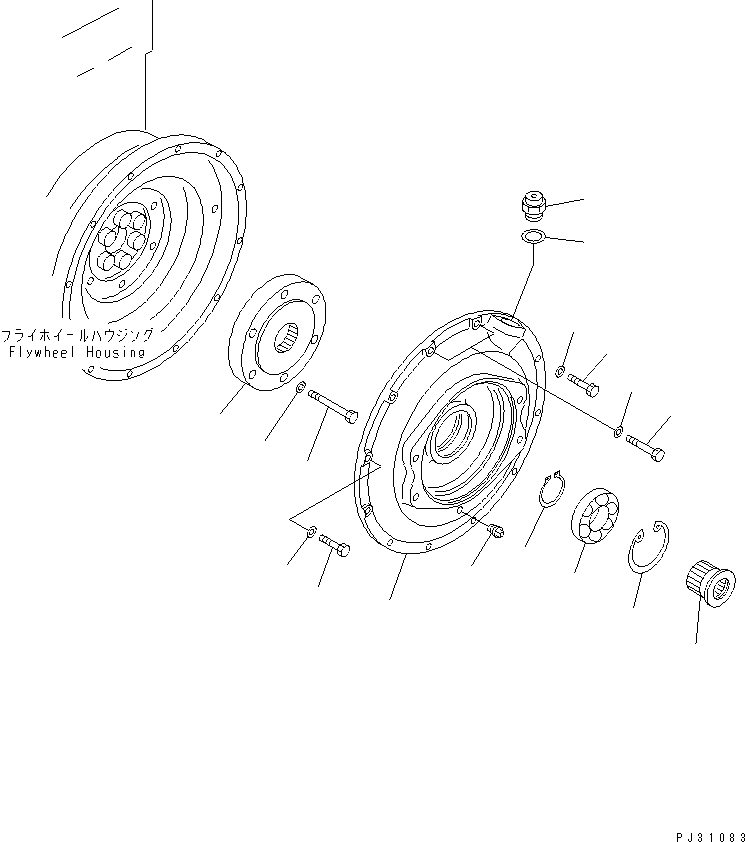 フライホイールハウジング
Flywheel Housing

PJ31083