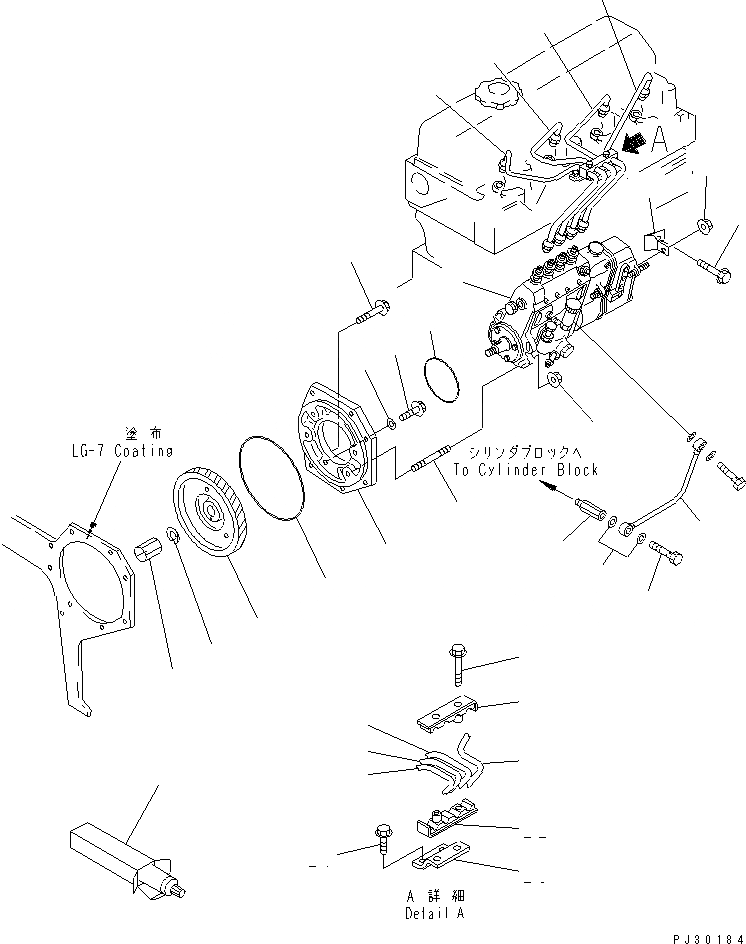 A

塗布
LG-7 Coating

シリンダブロックへ
To Cylinder Block

A 詳細
Detail A

PJ30184