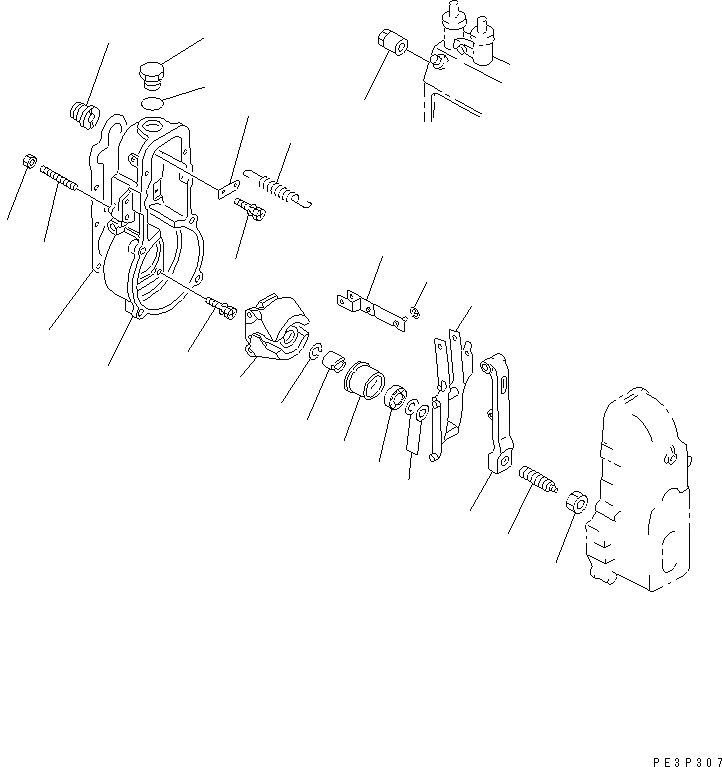 PE3P307