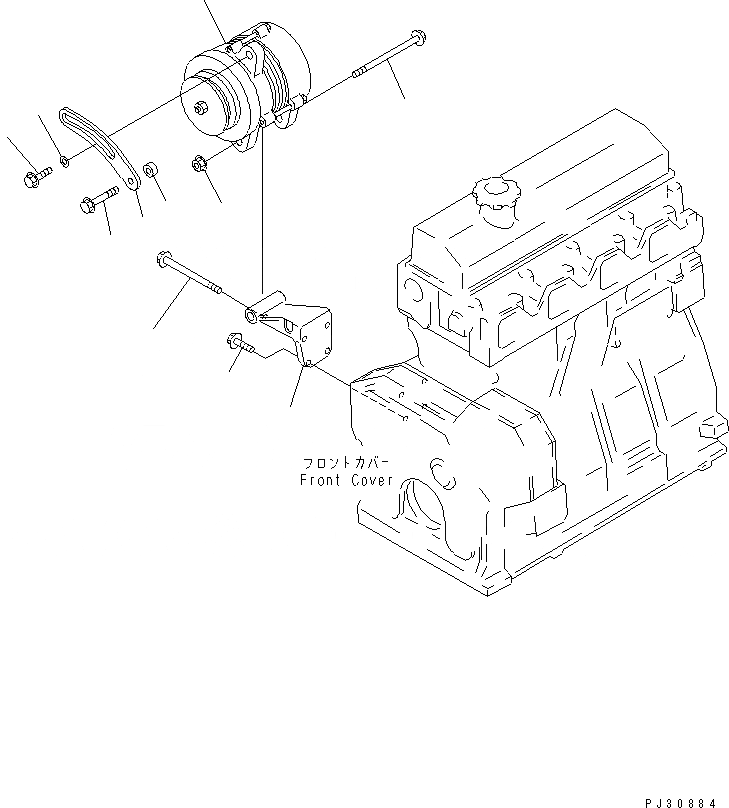 フロントカバー
Front Cover

PJ30884