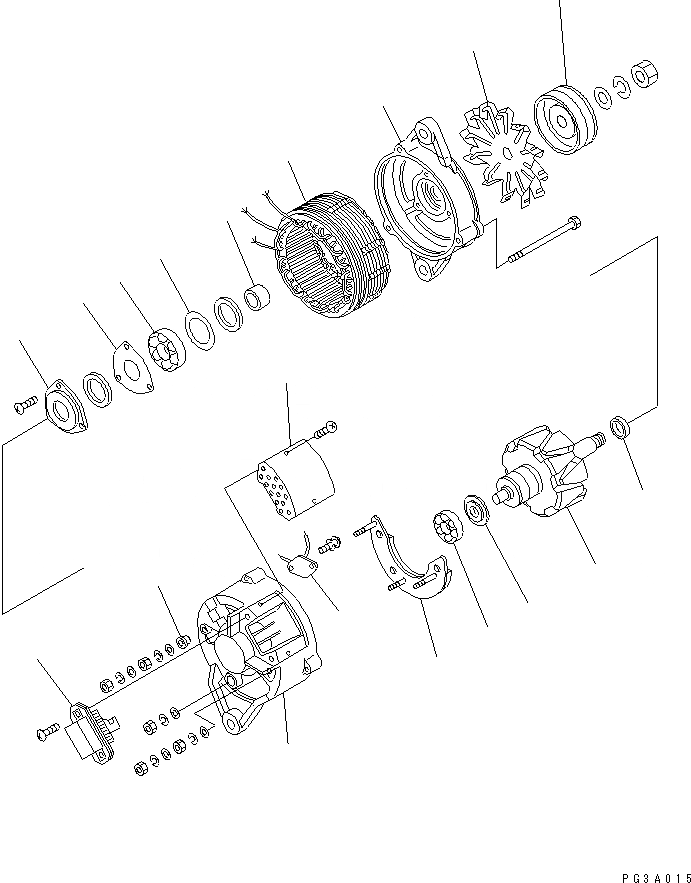 PG3A015