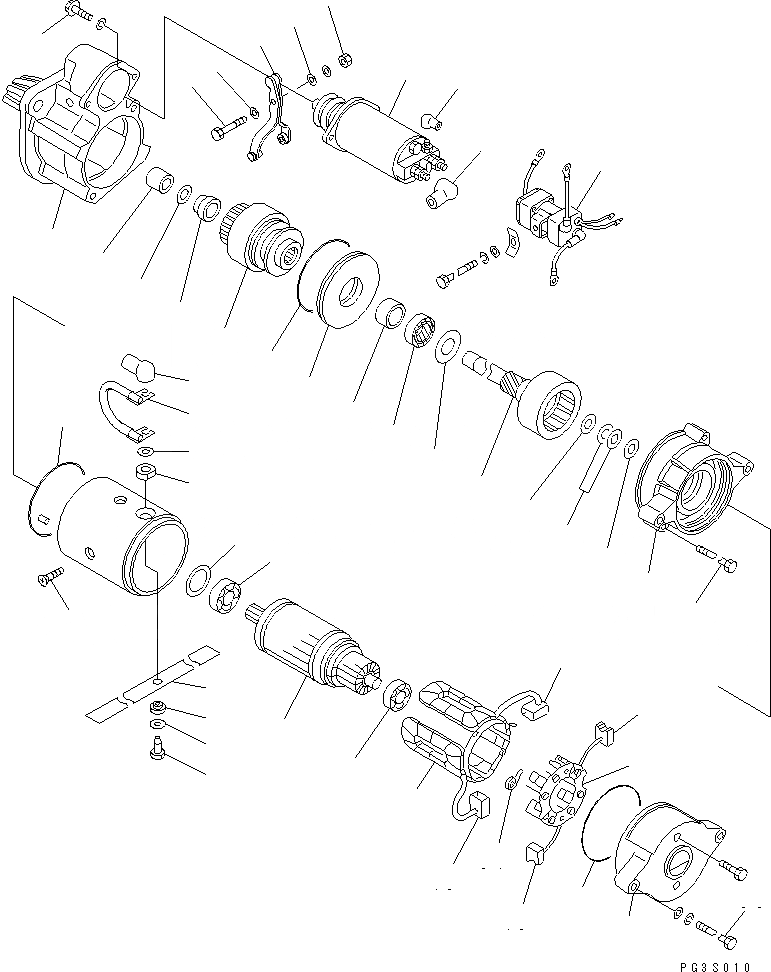 PG3S010