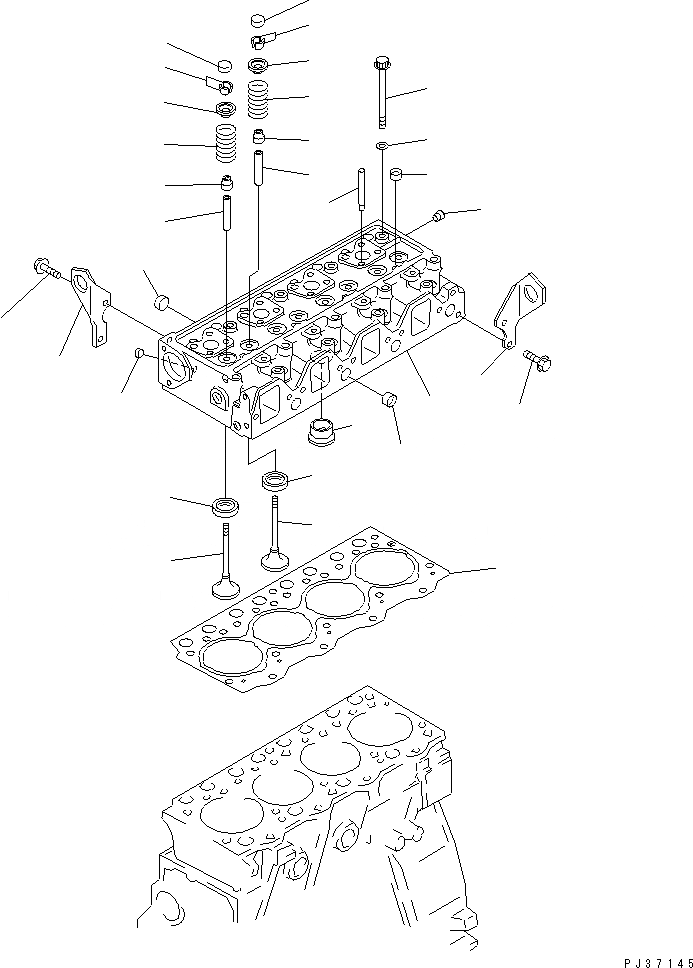 PJ37145