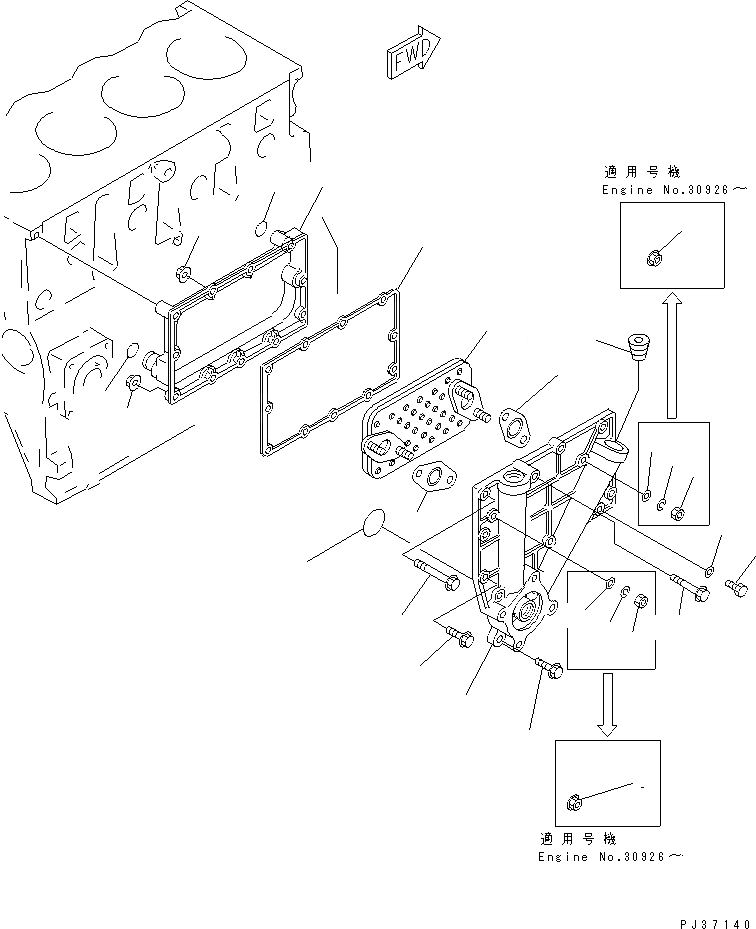 FWD

適用号機
Engine No.30926～

適用号機
Engine No.30926～

PJ37140