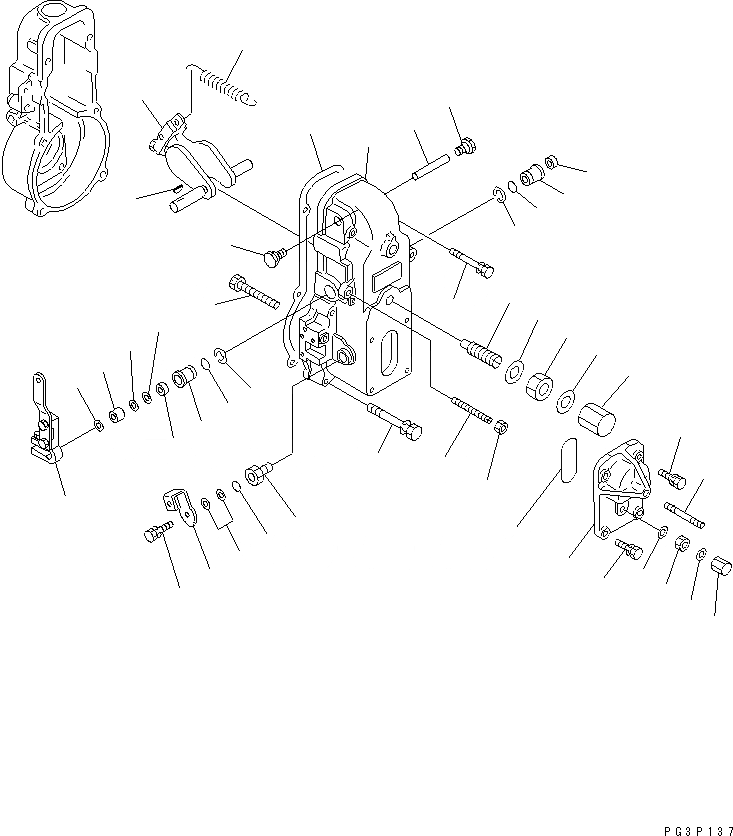 PG3P137