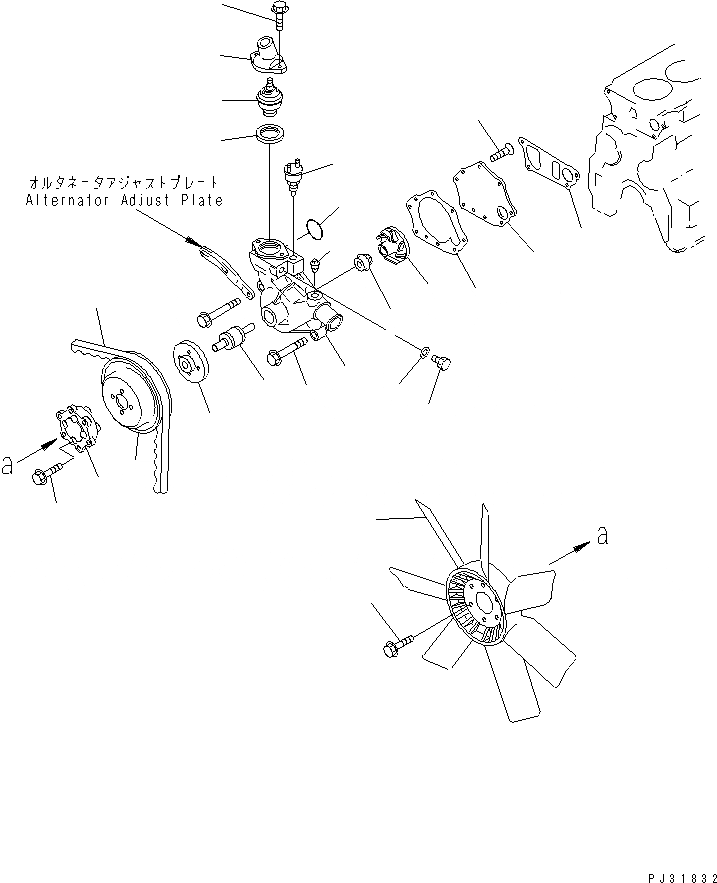 オルタネータアジャストプレート
Alternator Adjust Plate

a

a

PJ31832