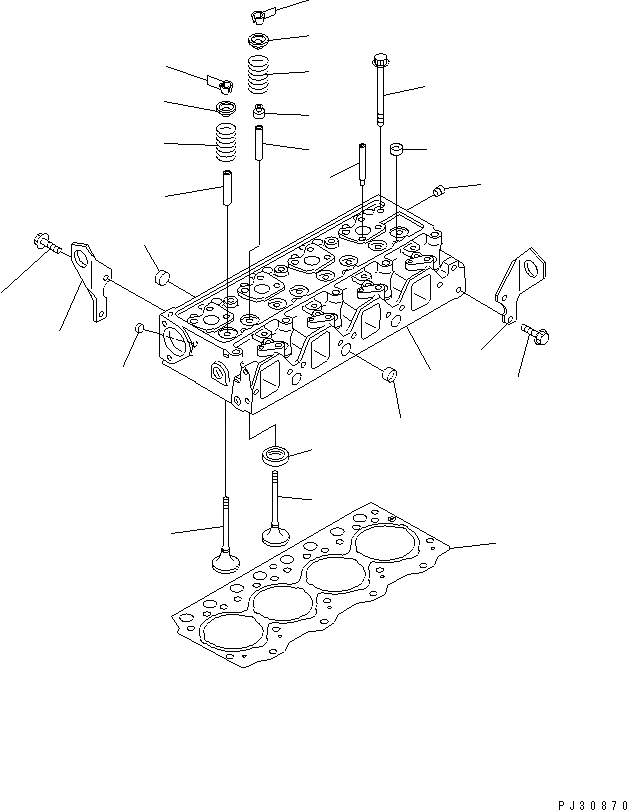 PJ30870