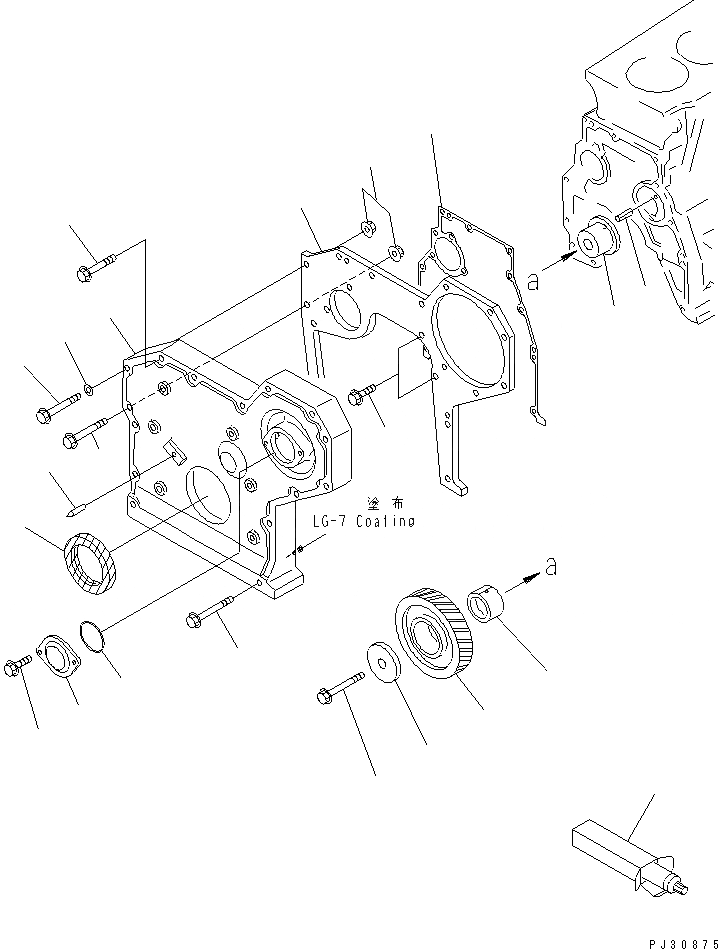 a

塗布
LG-7 Coating

a

PJ30875