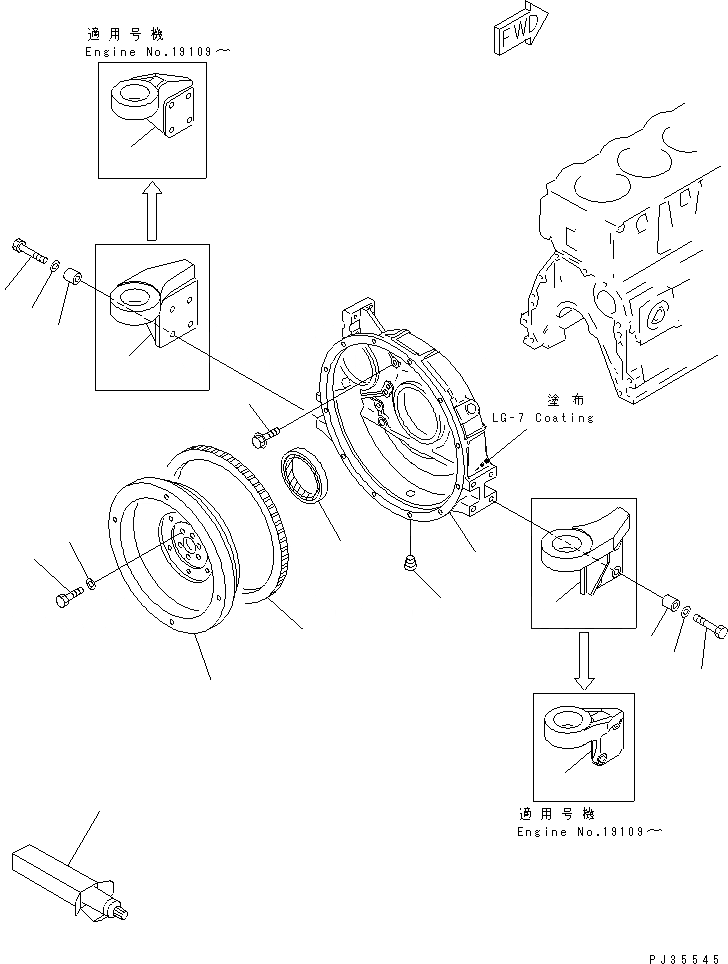 適用号機
Engine No.19109～

FWD

塗布
LG-7 Coating

適用号機
Engine No.19109～

PJ35545