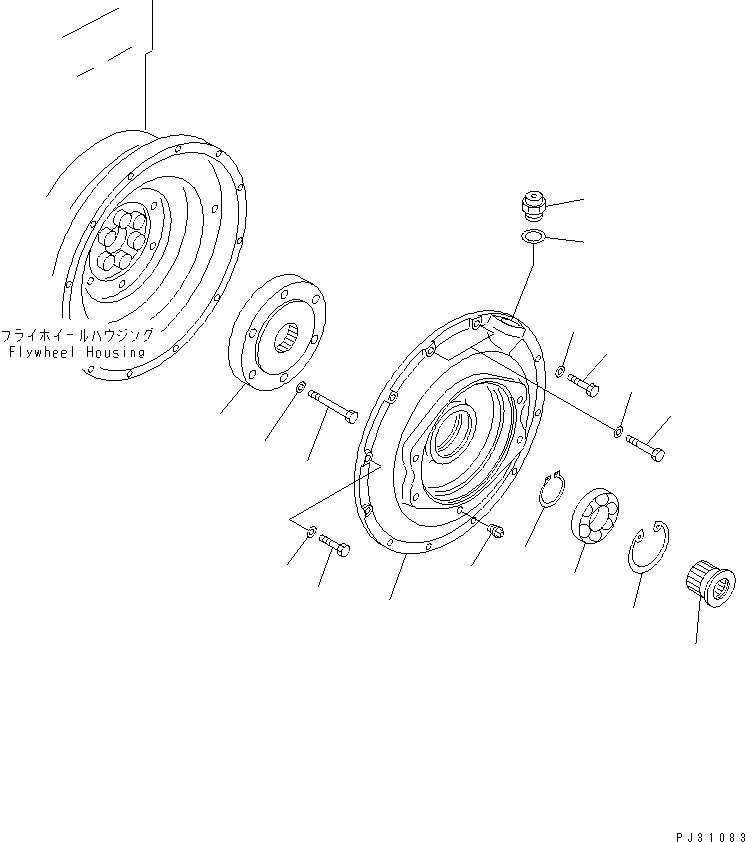 フライホイールハウジング
Flywheel Housing

PJ31083