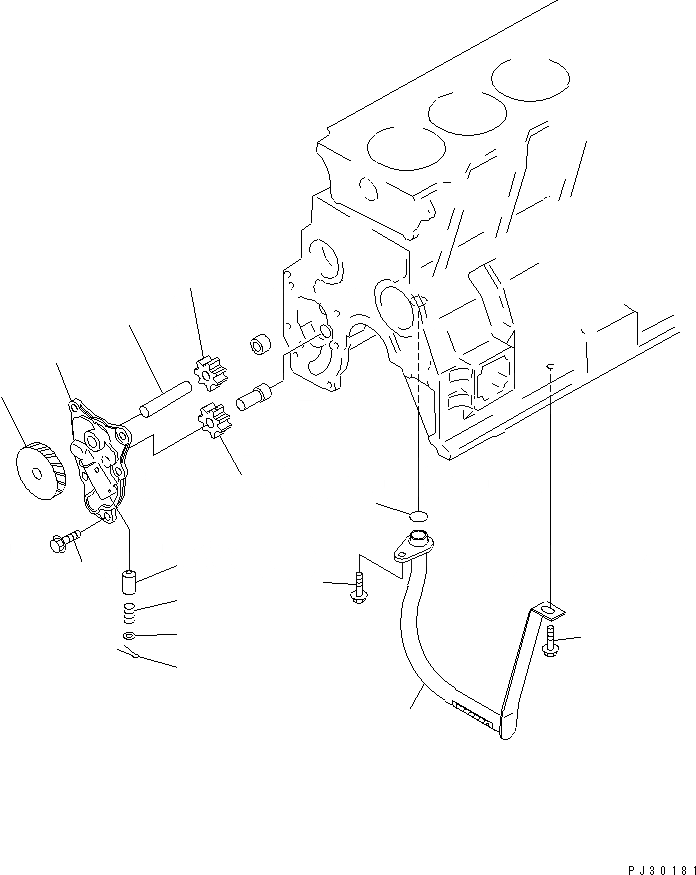 PJ30181