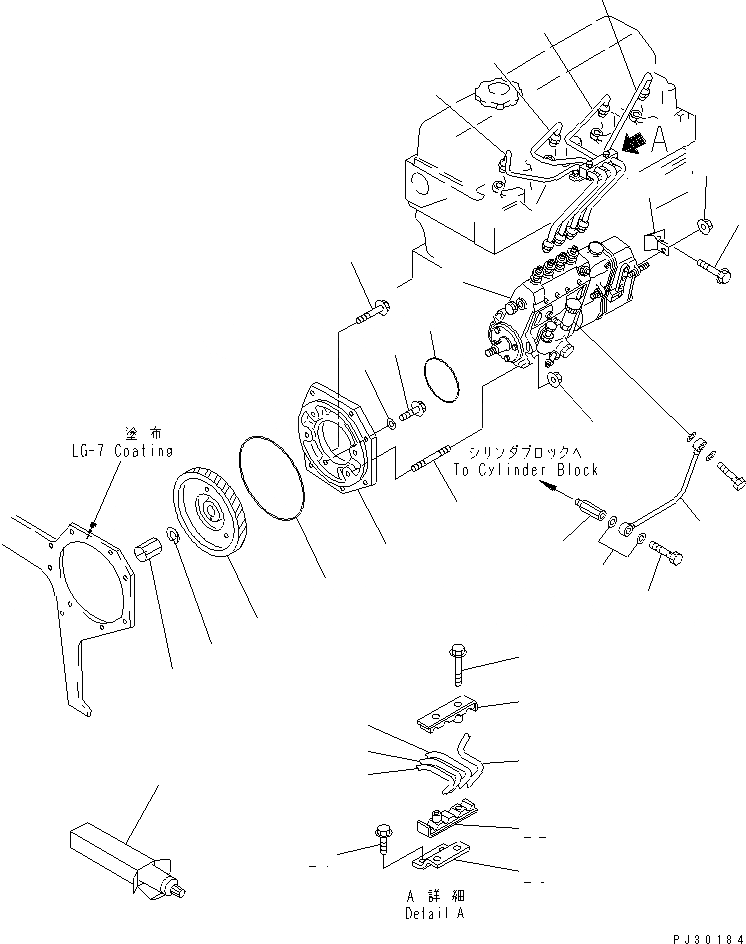 A

塗布
LG-7 Coating

シリンダブロックへ
To Cylinder Block

A 詳細
Detail A

PJ30184