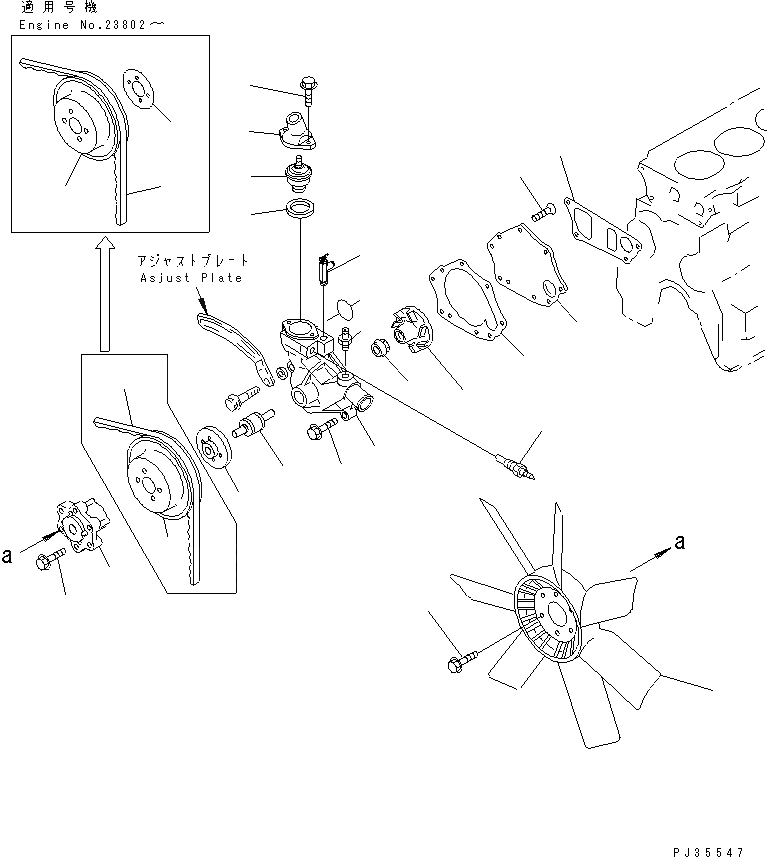 適用号機
Engine No.23802～

アジャストプレート
Asjust Plate

a

a

PJ35547