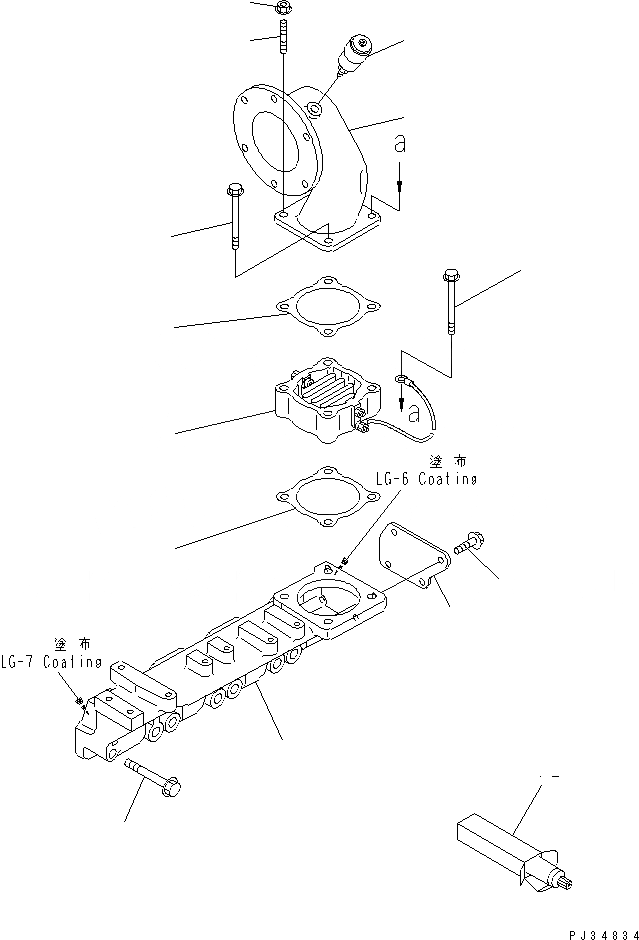 a

a

塗 布
LG-6 Coating

塗 布
LG-7 Coating

PJ34834