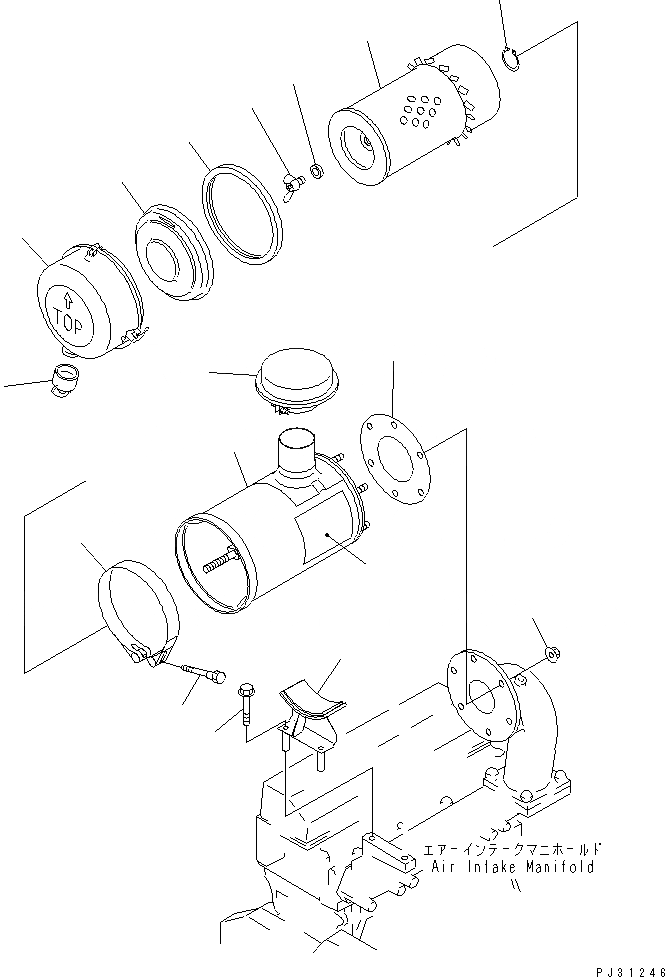 TOP

エアーインテークマニホールド
Air Intake Manifold

PJ31246