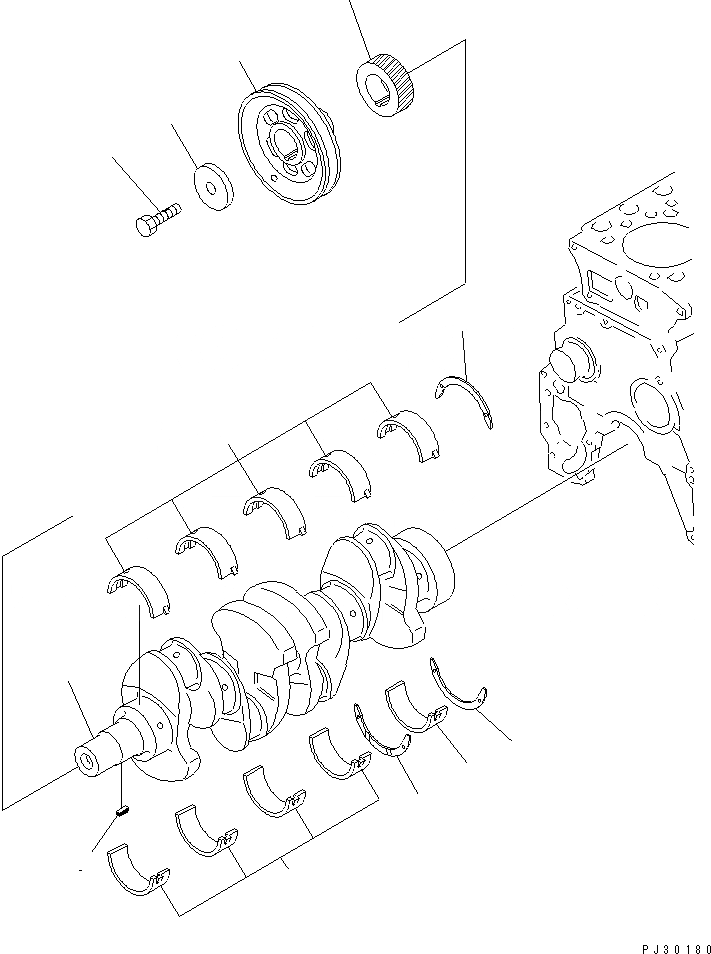 PJ30180