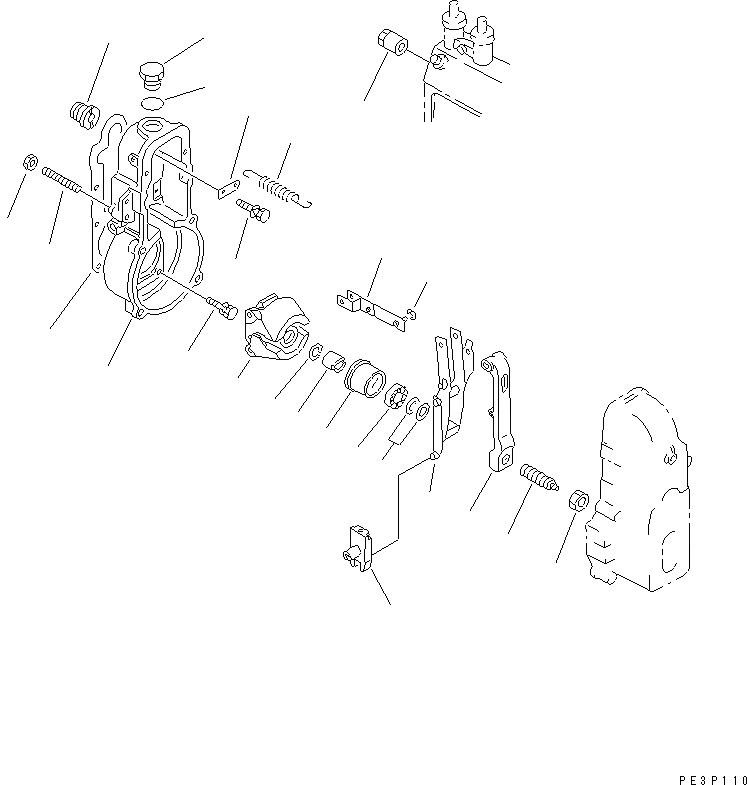 PE3P110