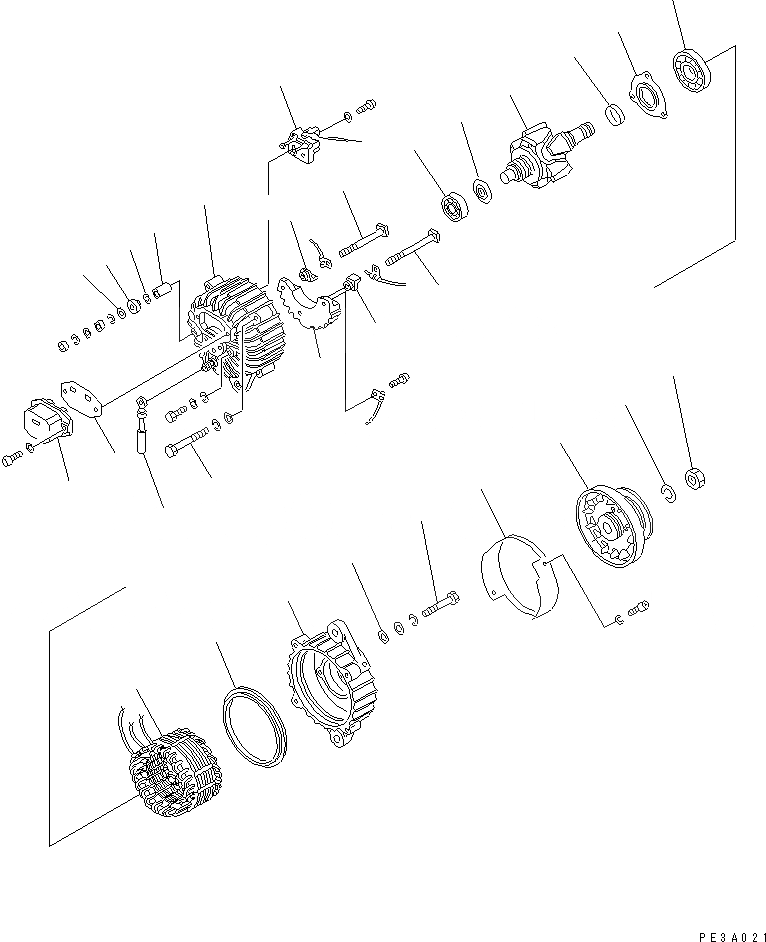 PE3A021