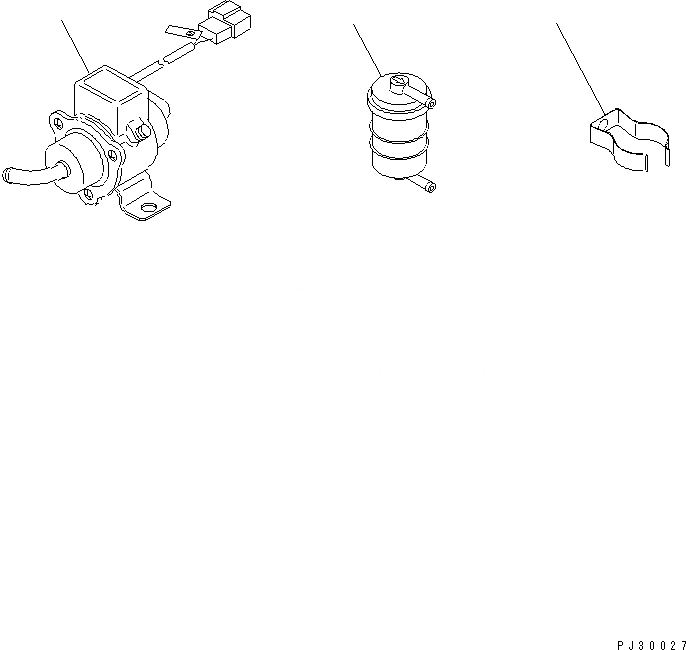 PJ30027