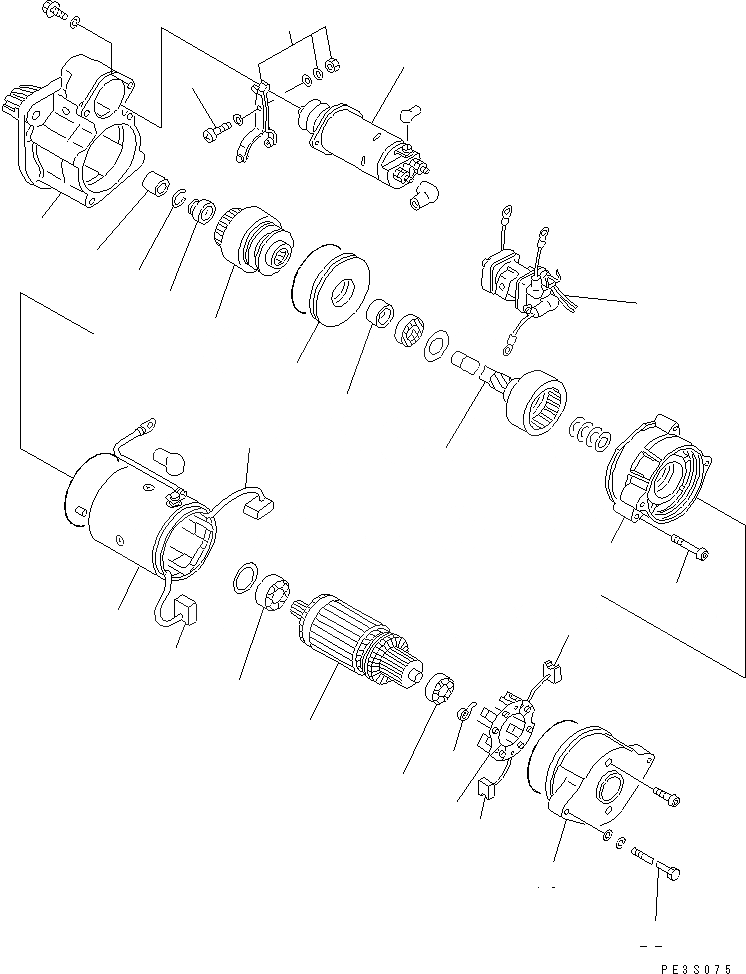 PE3S075