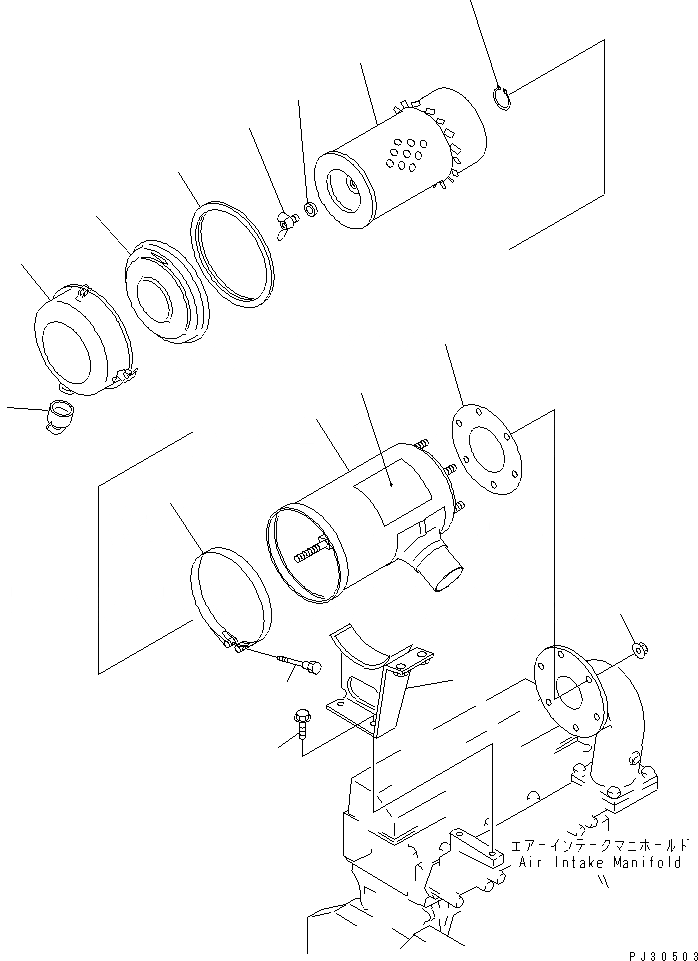 エアーインテークマニホールド
Air Intake Manifold

PJ30503