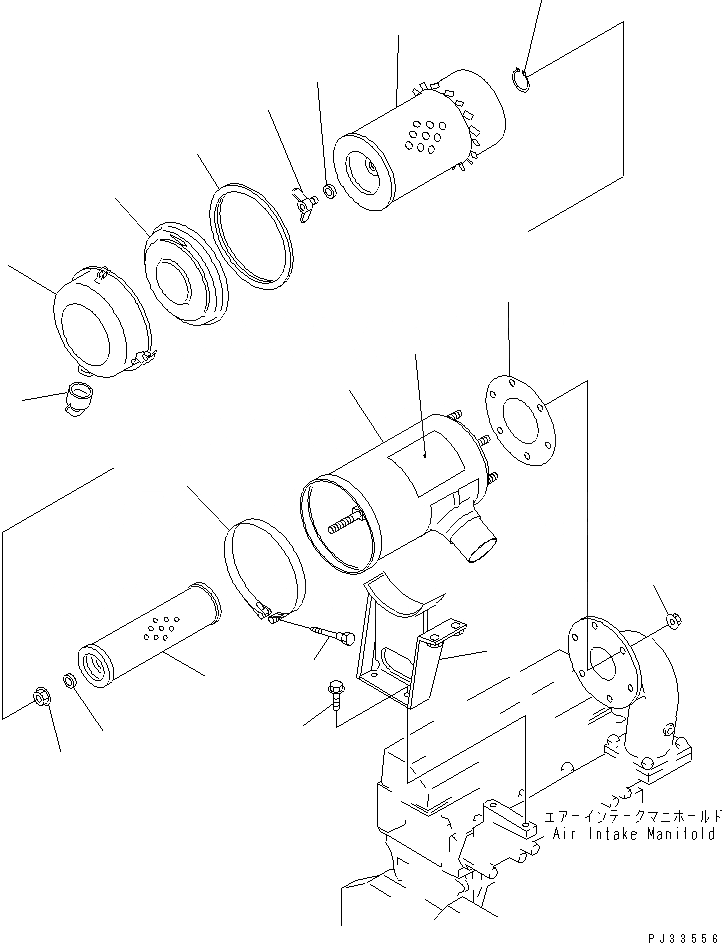 エアーインテークマニホールド
Air Intake Manifold

PJ33556