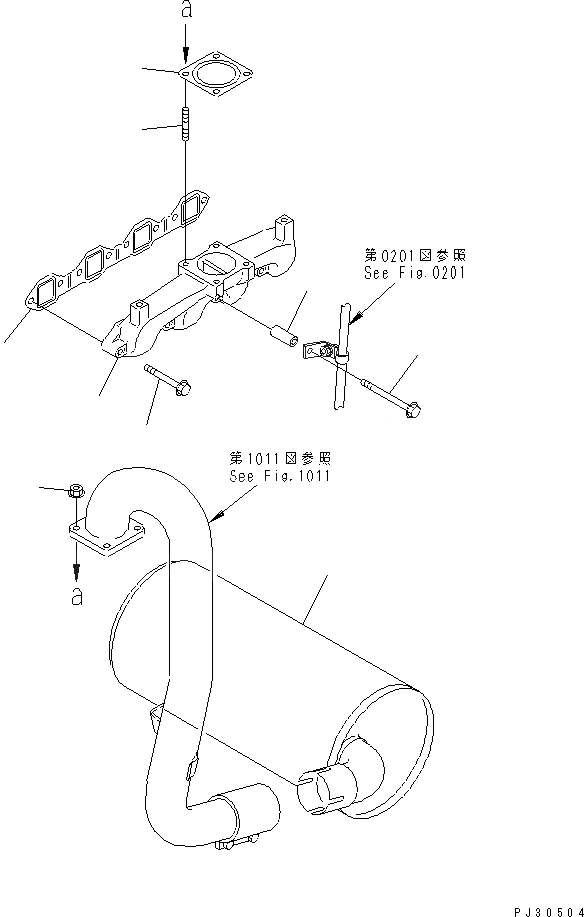 a

第0201図参照
See Fig.0201

第1011図参照
See Fig.1011

a

PJ30504