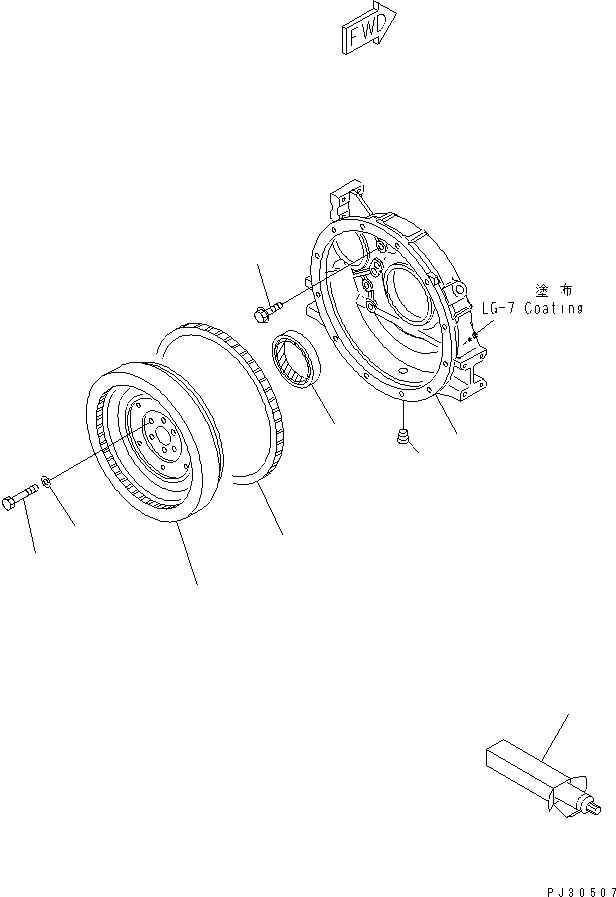 FWD

塗布
LG-7 Coating

PJ30507