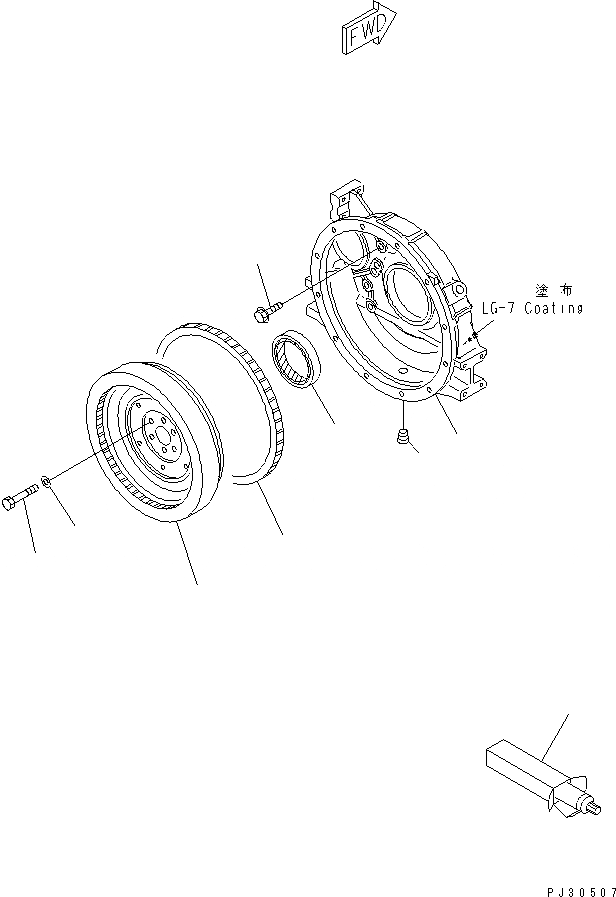 FWD

塗布
LG-7 Coating

PJ30507