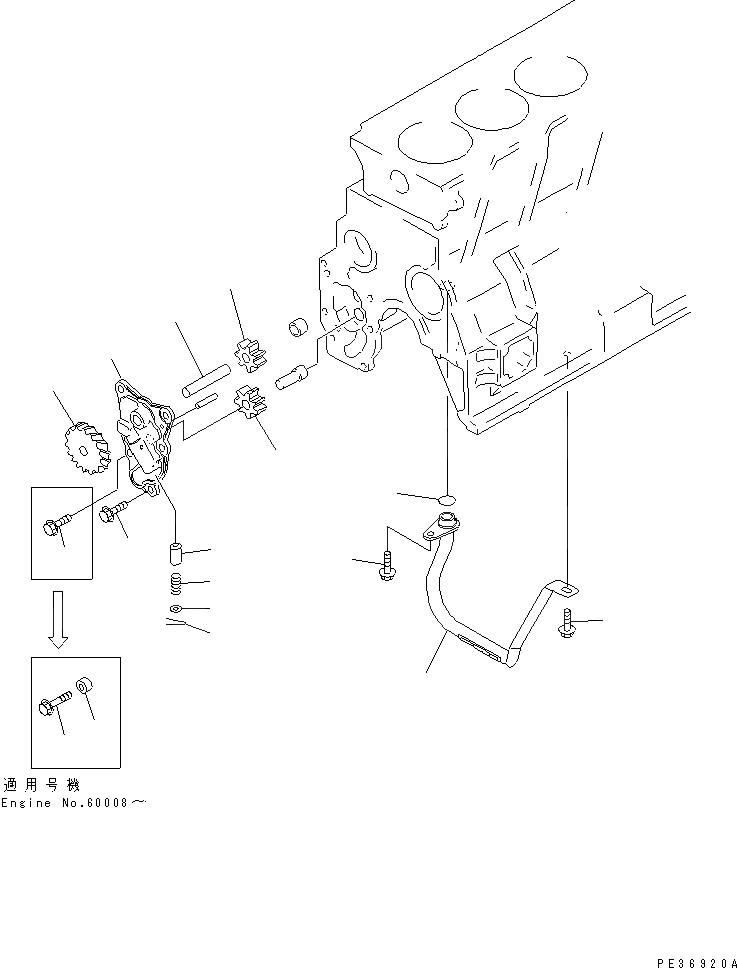 適用号機
Engine No.60008～

PE36920A