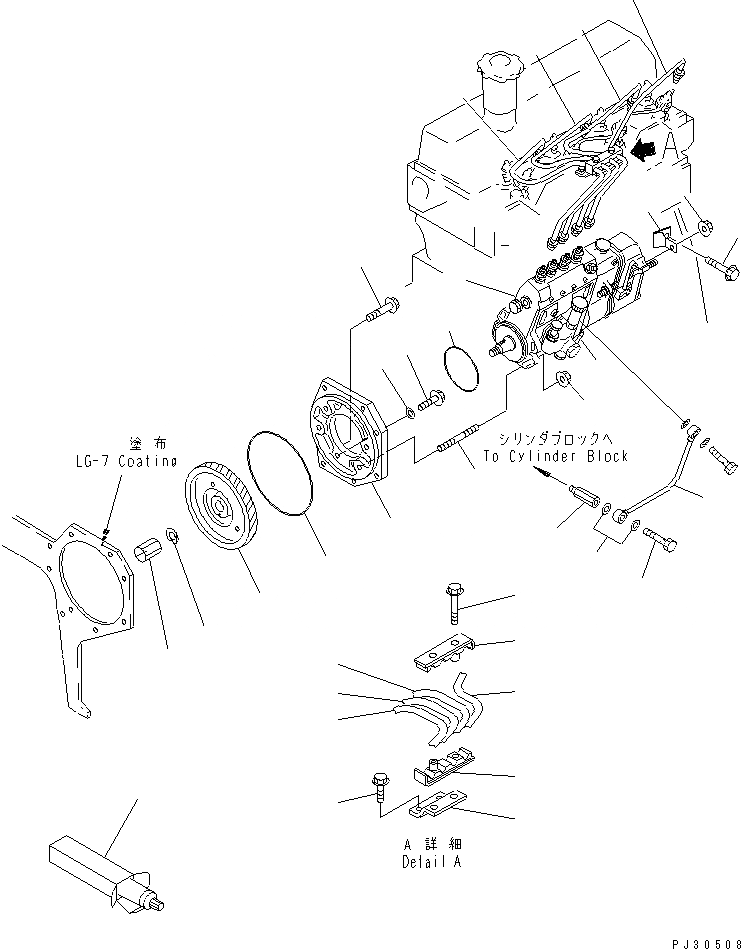 A

塗布
LG-7 Coating

シリンダブロックへ
To Cylinder Block

A 詳細
Detail A

PJ30508