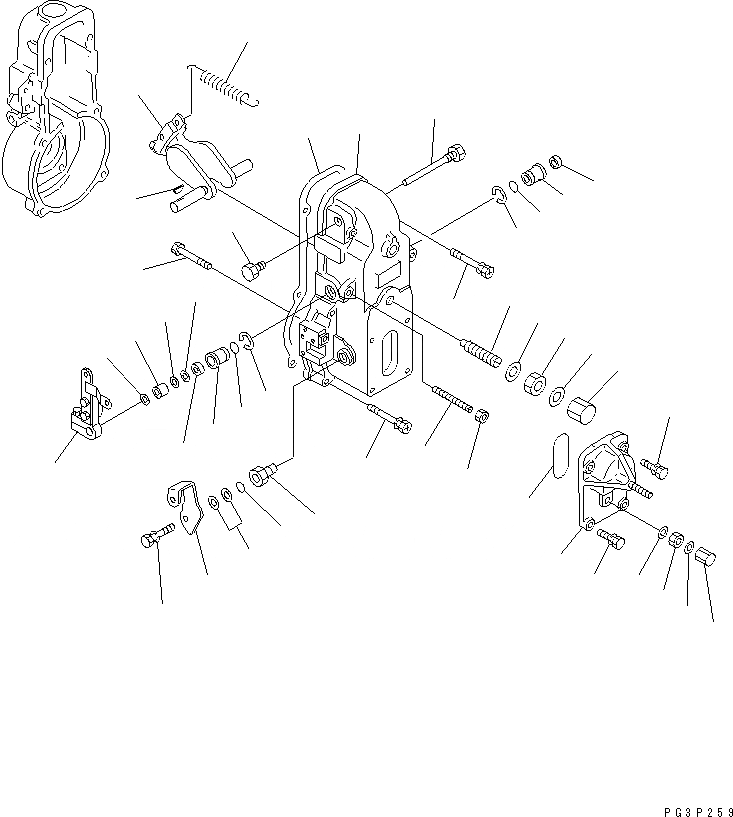 PG3P259