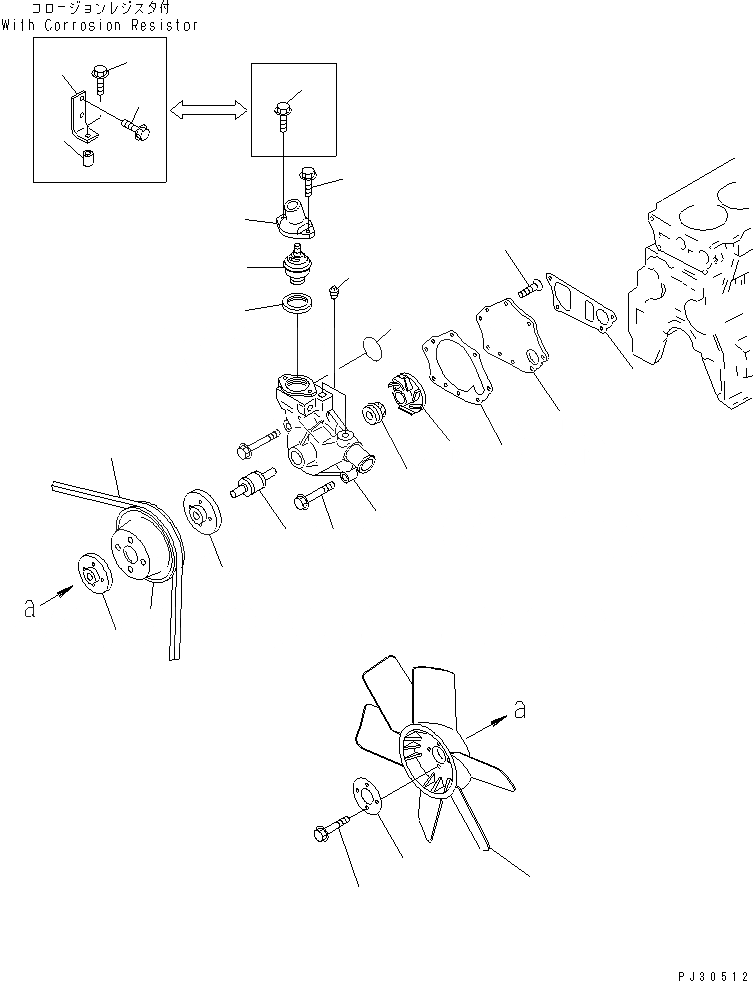 コロージョンレジスタ付
With Corrosion Resistor

a

a

PJ30512