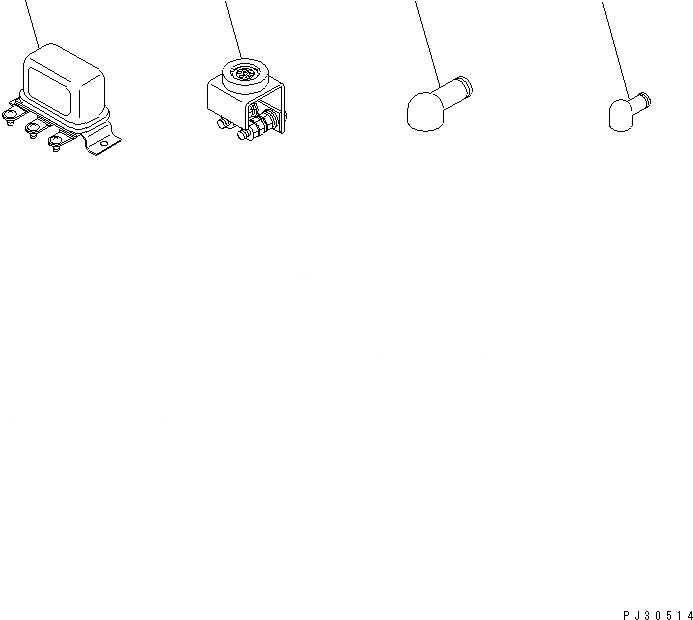 PJ30514