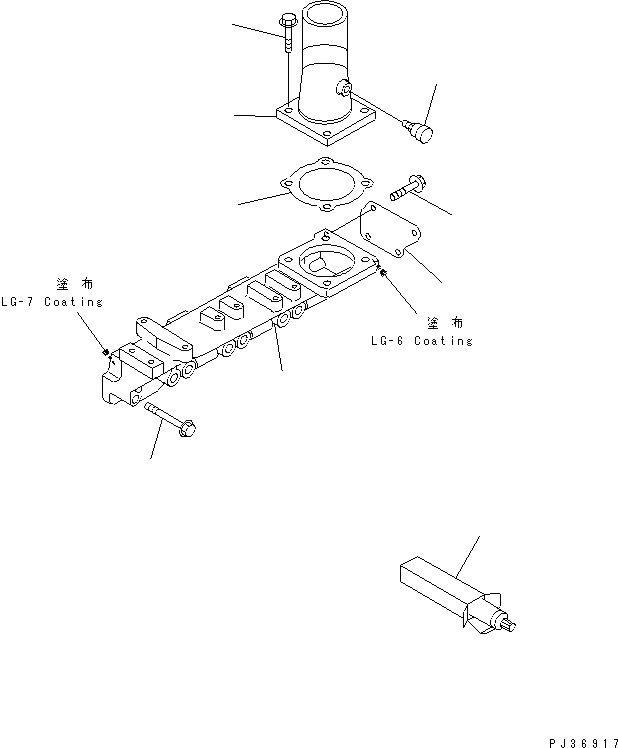 塗 布
LG-7 Coating

塗 布
LG-6 Coating

PJ36917