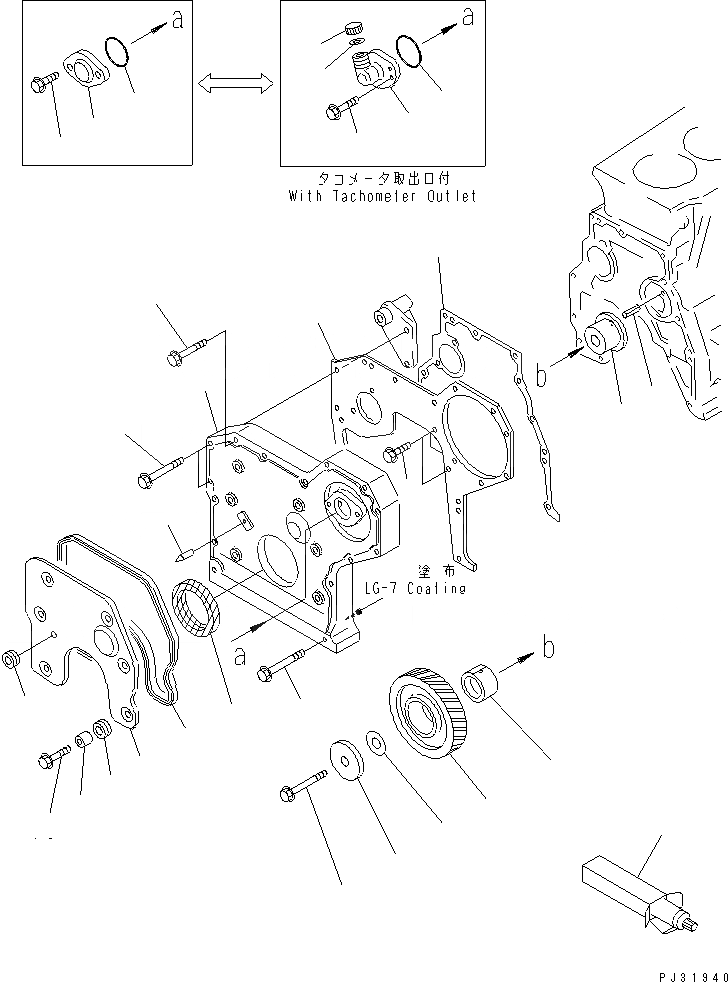 a

a

タコメータ取出口付
With Tachometer Outlet

b

塗布
LG-7 Coating

a

b

PJ31940