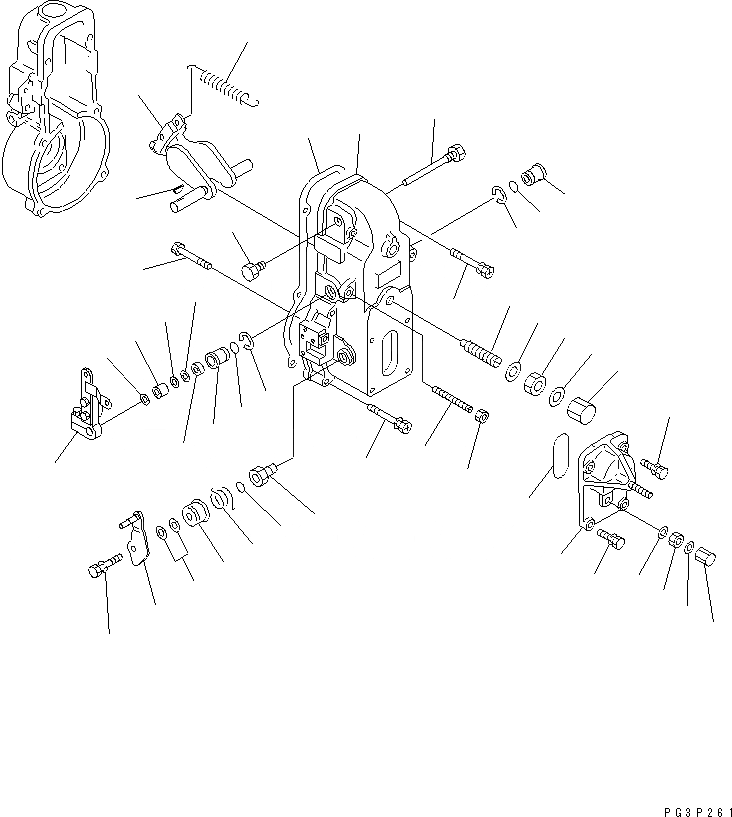 PG3P261