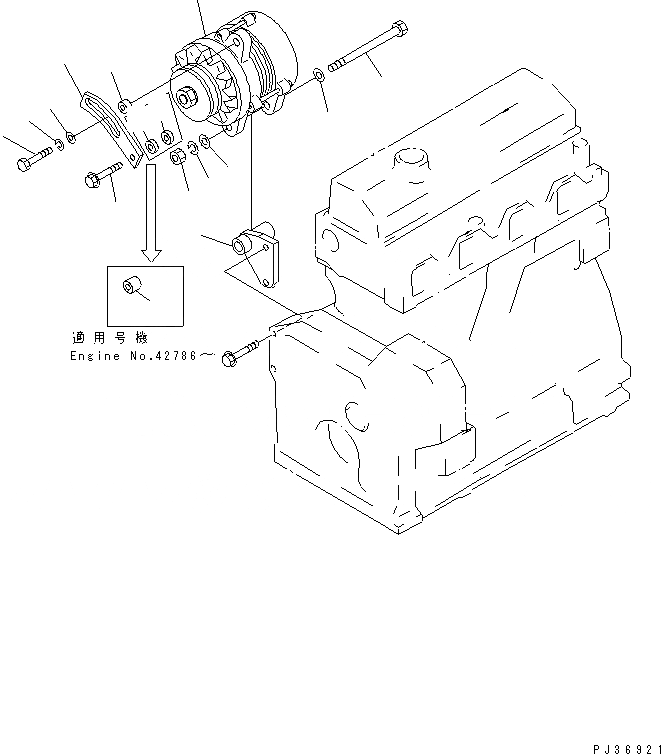 適用号機
Engine No.42786～

PJ36921