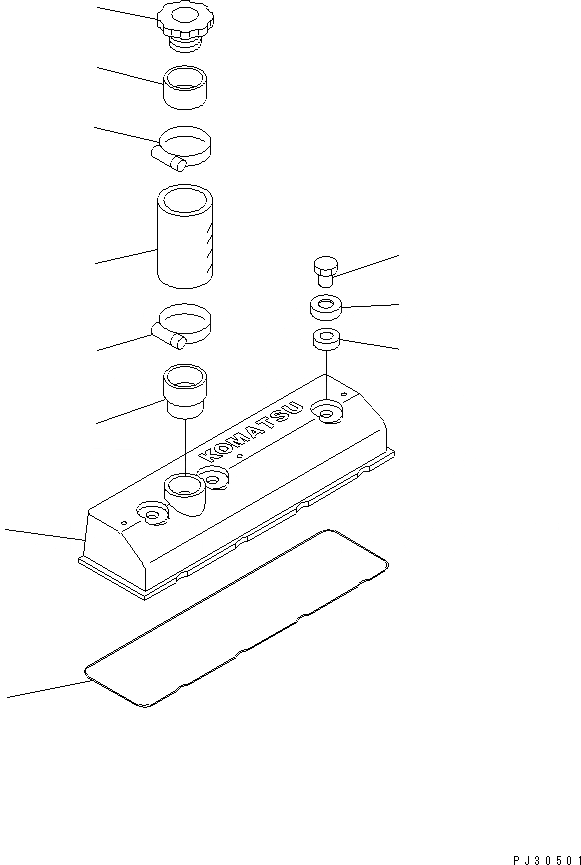 KOMATSU

PJ30501