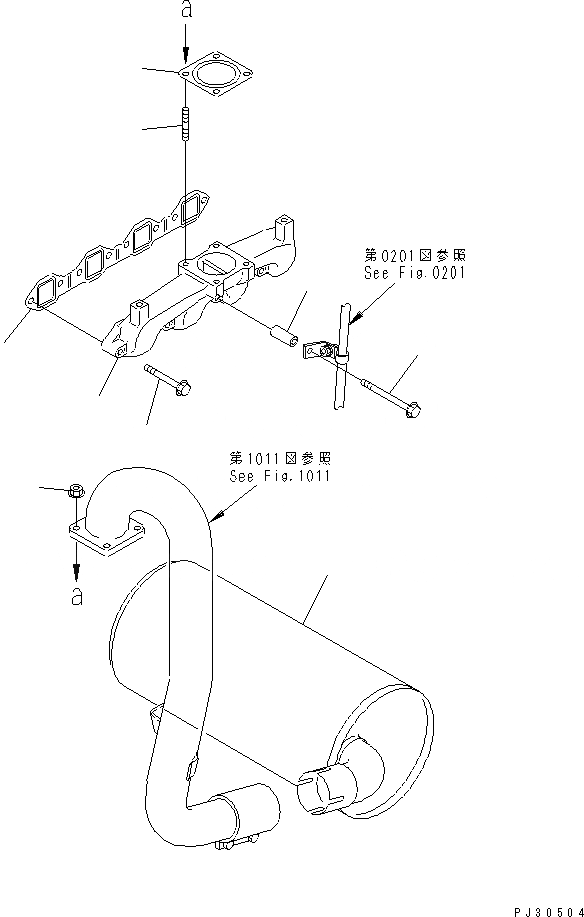 a

第0201図参照
See Fig.0201

第1011図参照
See Fig.1011

a

PJ30504