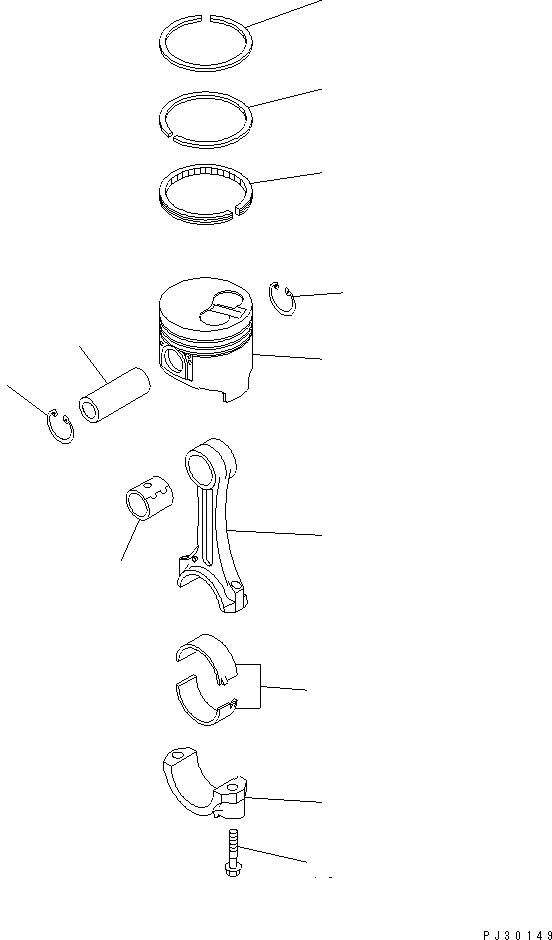 PJ30149