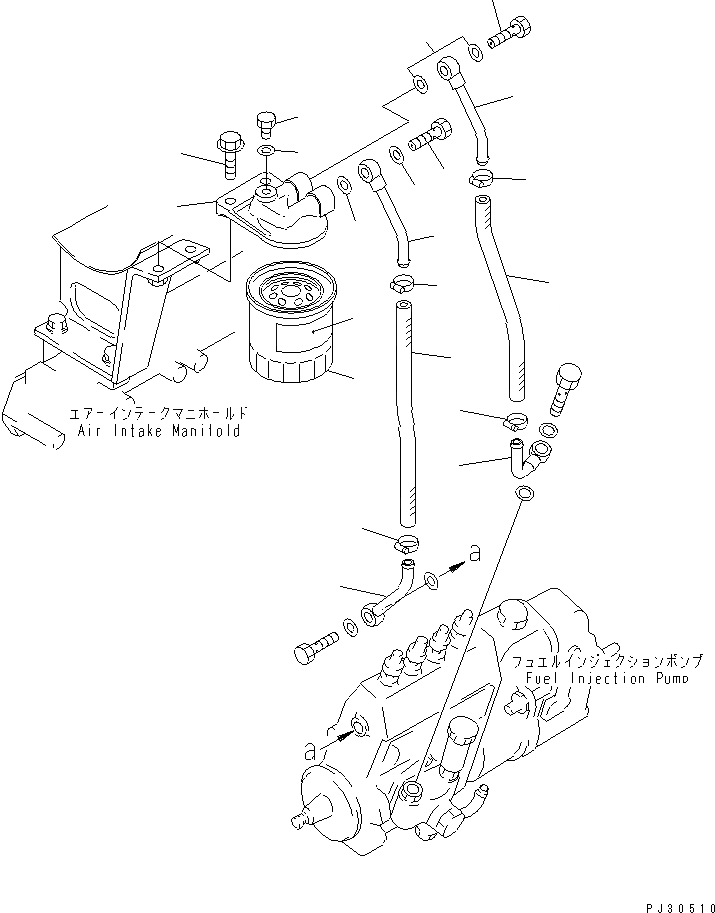 エアーインテークマニホールド
Air Intake Manifold

a

フュエルインジェクションポンプ
Fuel Injection Pump

a

PJ30510