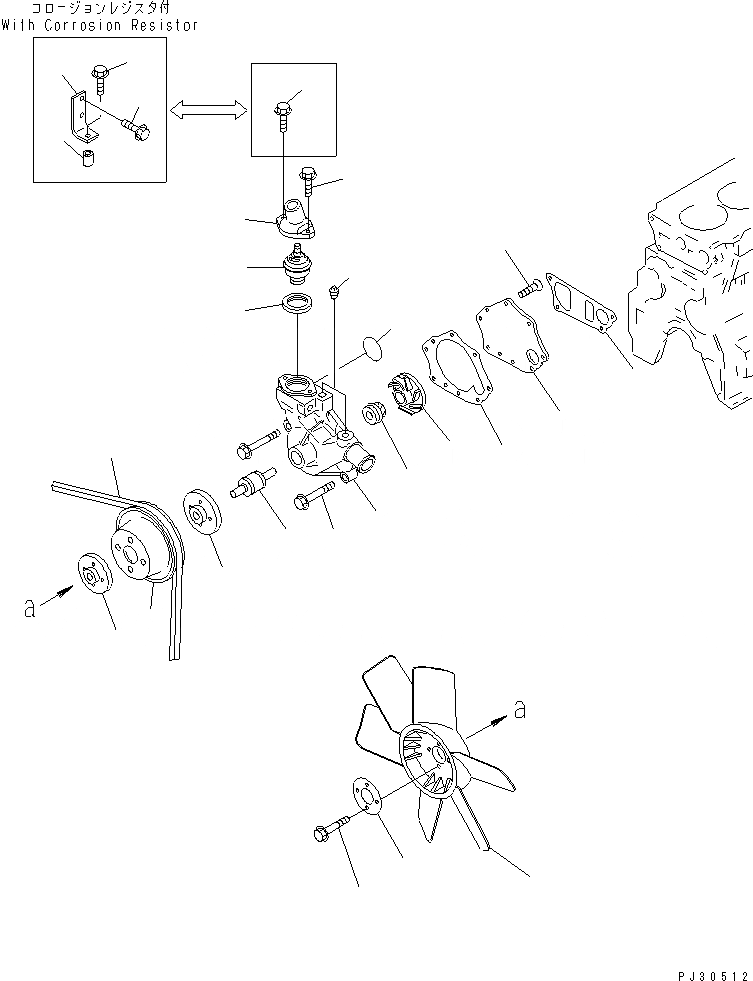 コロージョンレジスタ付
With Corrosion Resistor

a

a

PJ30512