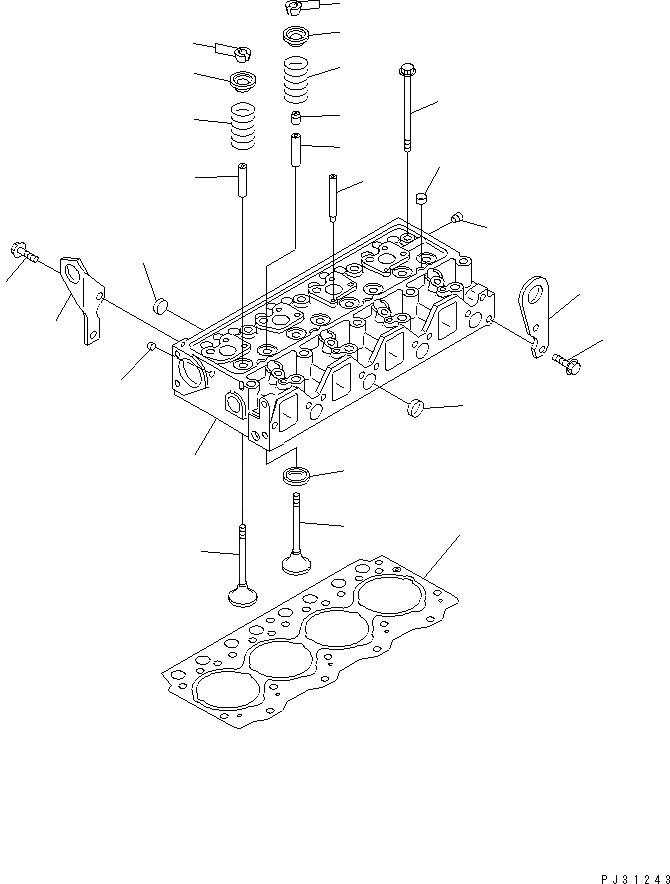 PJ31243